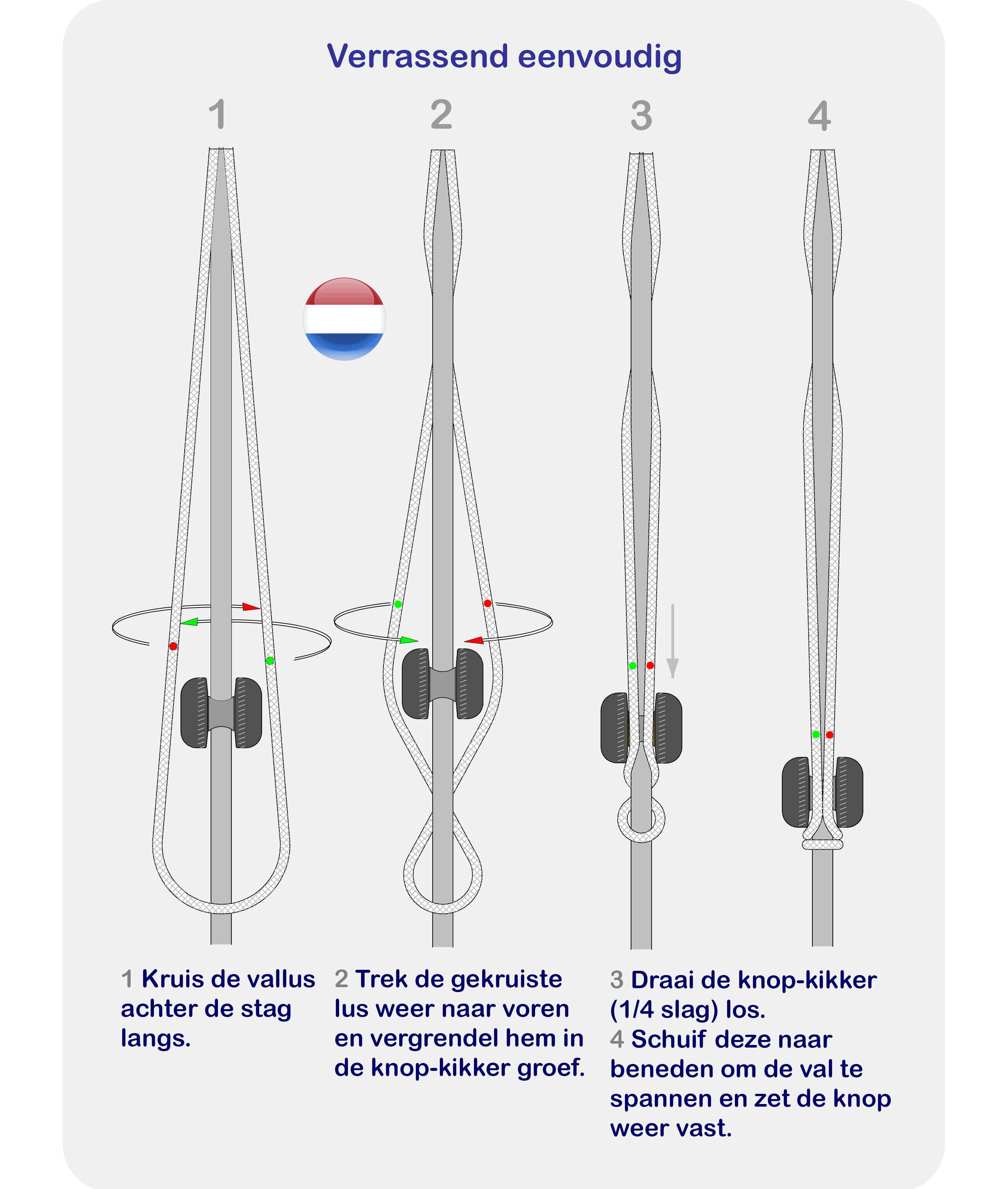 Verrassend eenvoudig

1

2

3

4

1 Kruis de vallus achter de stag langs.

2 Trek de gekruiste lus weer naar voren en vergrendel hem in de knop-kikker groef.

3 Draai de knop-kikker (1/4 slag) los.
4 Schuif deze naar beneden om de val te spannen en zet de knop weer vast.